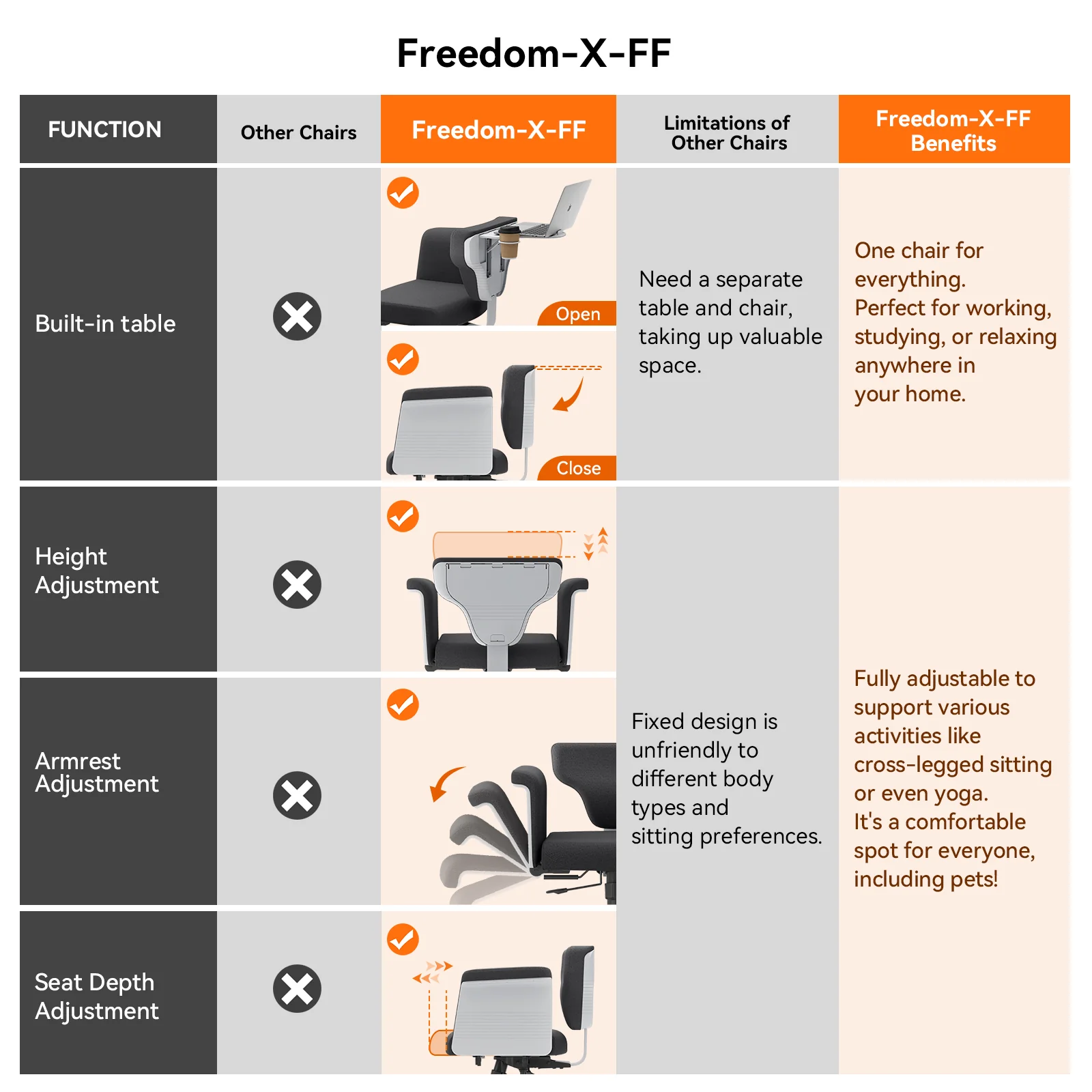 Freedom-X-FF

| FUNCTION | Other Chairs | Freedom-X-FF | Limitations of Other Chairs | Freedom-X-FF Benefits |
|---|---|---|---|---|
| Built-in table | | Open Close | Need a separate table and chair, taking up valuable space. | One chair for everything. Perfect for working, studying, or relaxing anywhere in your home. |
| Height Adjustment | | | Fixed design is unfriendly to different body types and sitting preferences. | Fully adjustable to support various activities like cross-legged sitting or even yoga. It's a comfortable spot for everyone, including pets! |
| Armrest Adjustment | | | | |
| Seat Depth Adjustment | | | | |