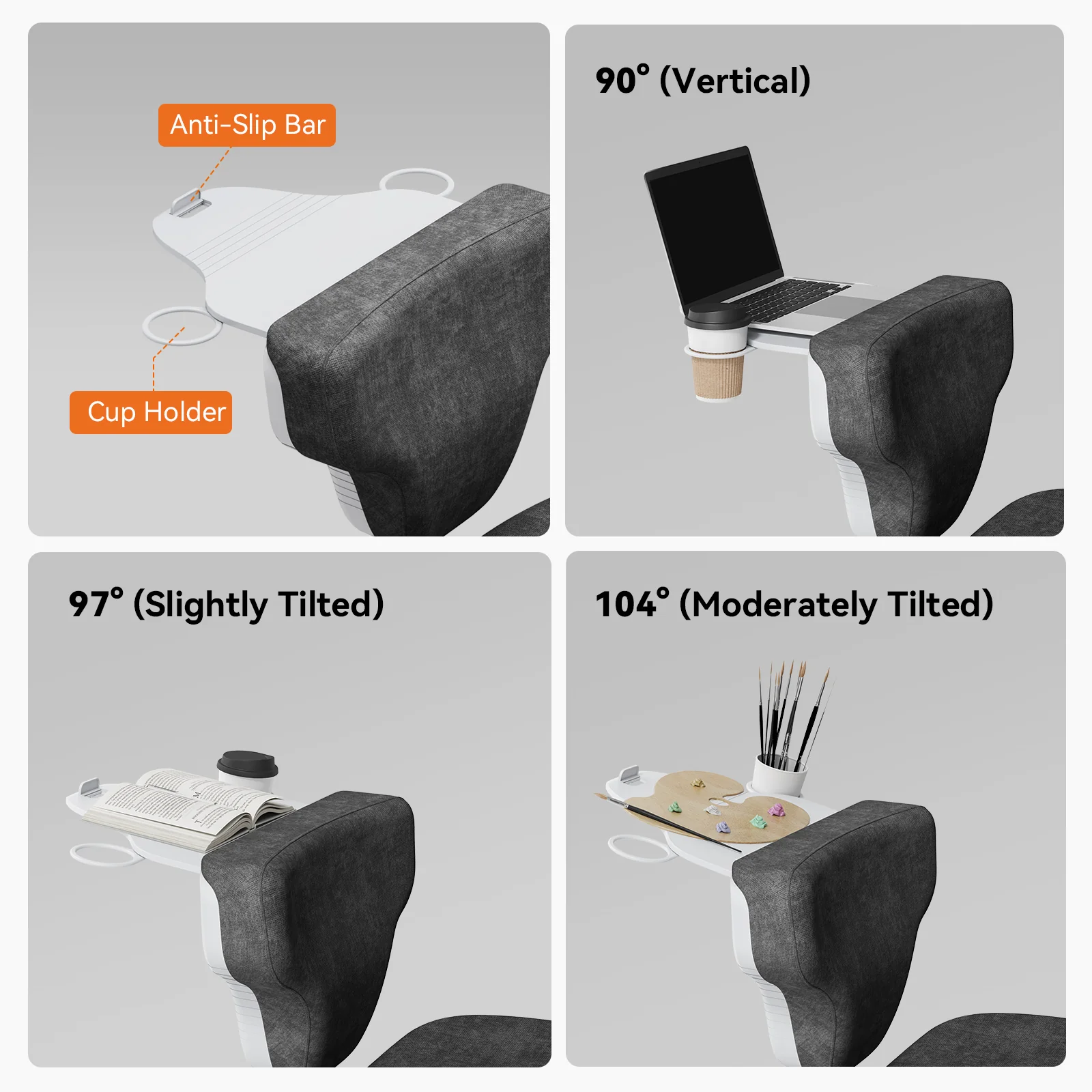 Anti-Slip Bar

Cup Holder

90° (Vertical)

97° (Slightly Tilted)

104° (Moderately Tilted)